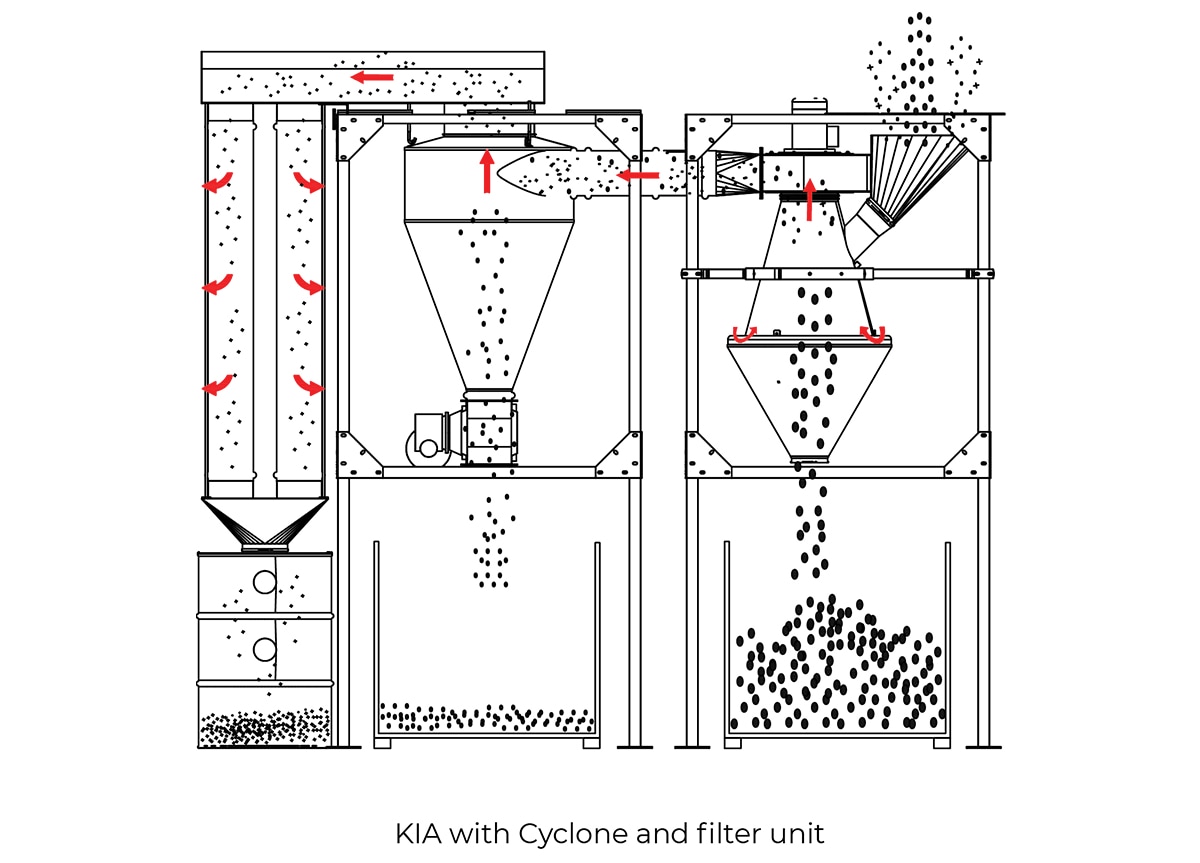 KIA with Cyclone and filter unit